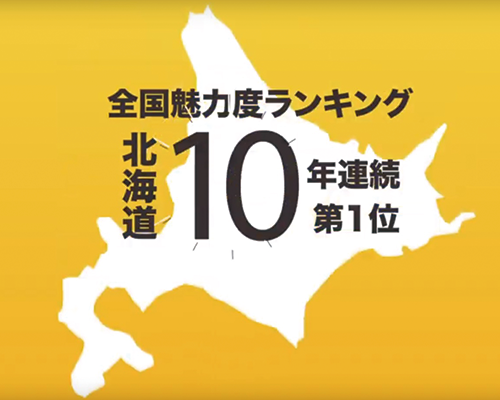 全国魅力度ランキング

北海道 10 年連続 第1位